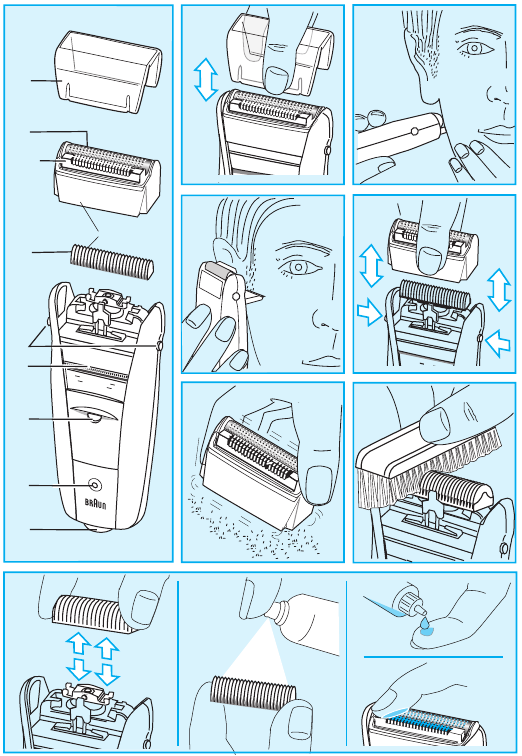 BRAUN